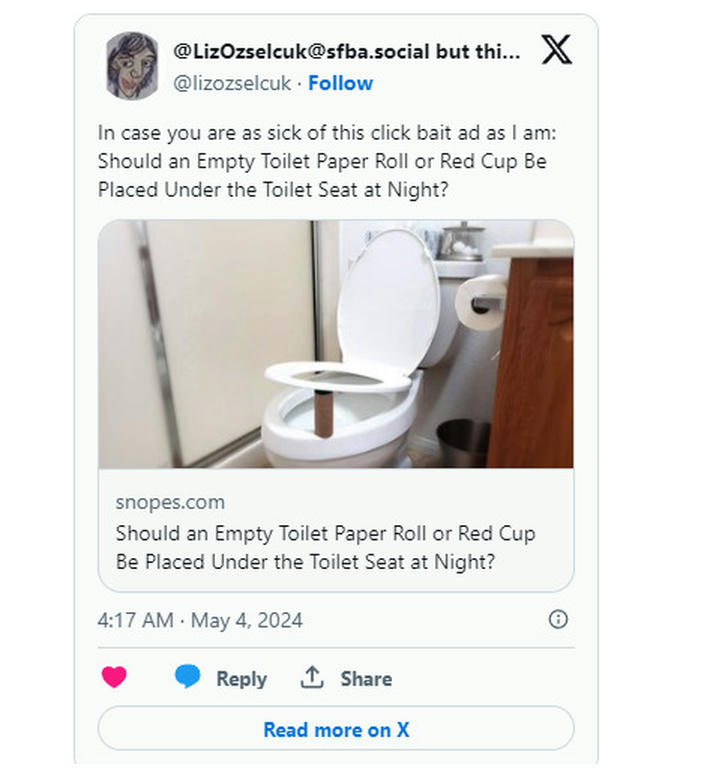 @LizOzselcuk@sfba.social but thi...
@lizozselcuk · Follow

In case you are as sick of this click bait ad as I am: Should an Empty Toilet Paper Roll or Red Cup Be Placed Under the Toilet Seat at Night?

snopes.com
Should an Empty Toilet Paper Roll or Red Cup Be Placed Under the Toilet Seat at Night?

4:17 AM · May 4, 2024

Reply
Share

Read more on X